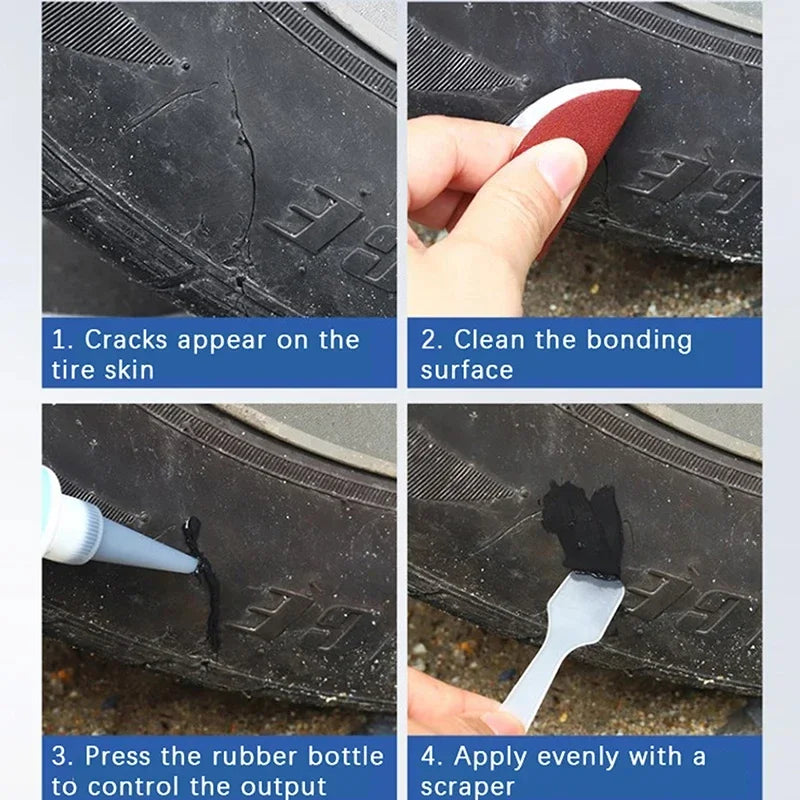 1. Cracks appear on the tire skin

2. Clean the bonding surface

3. Press the rubber bottle to control the output

4. Apply evenly with a scraper